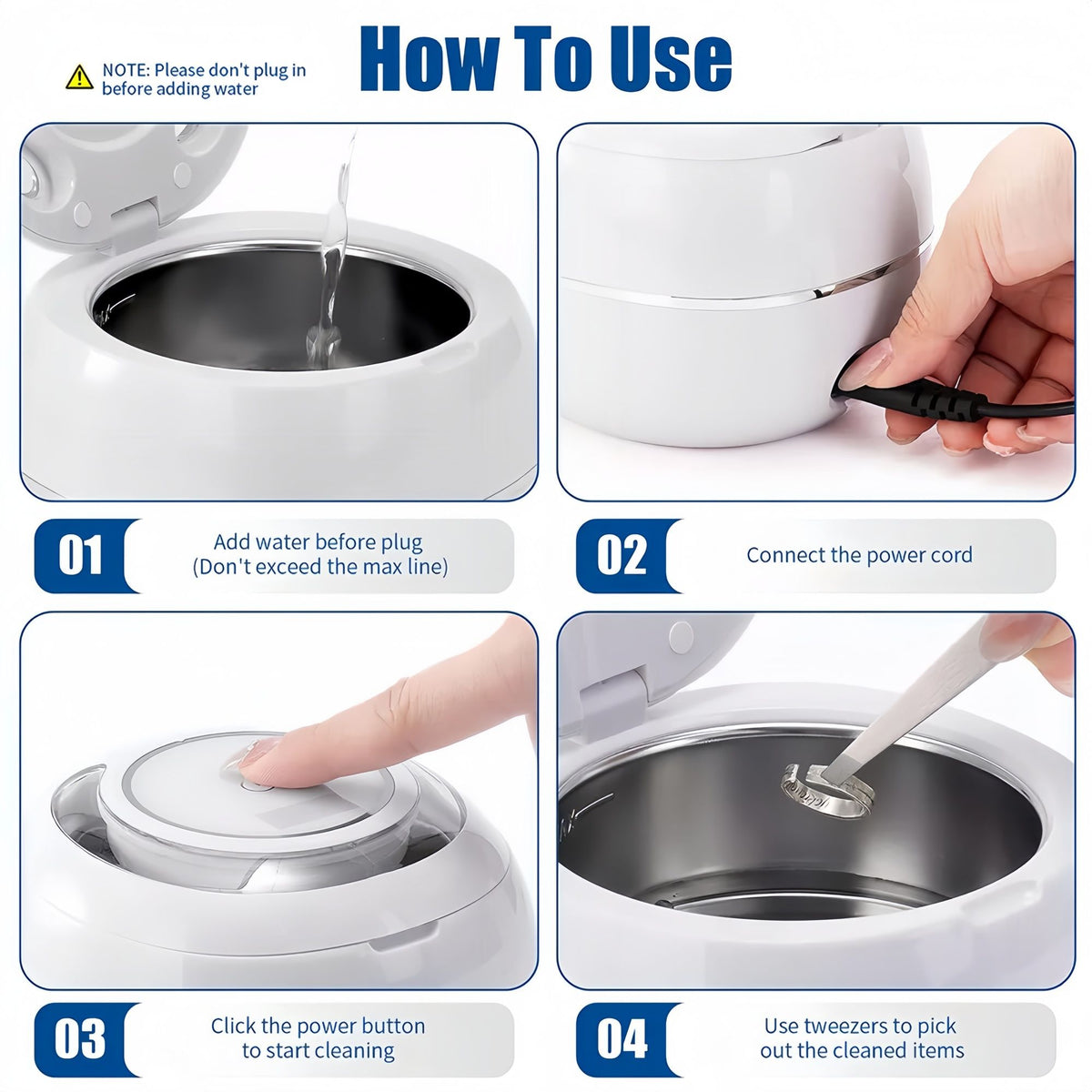 NOTE: Please don't plug in before adding water

How To Use

01 Add water before plug
(Don't exceed the max line)

02 Connect the power cord

03 Click the power button to start cleaning

04 Use tweezers to pick out the cleaned items