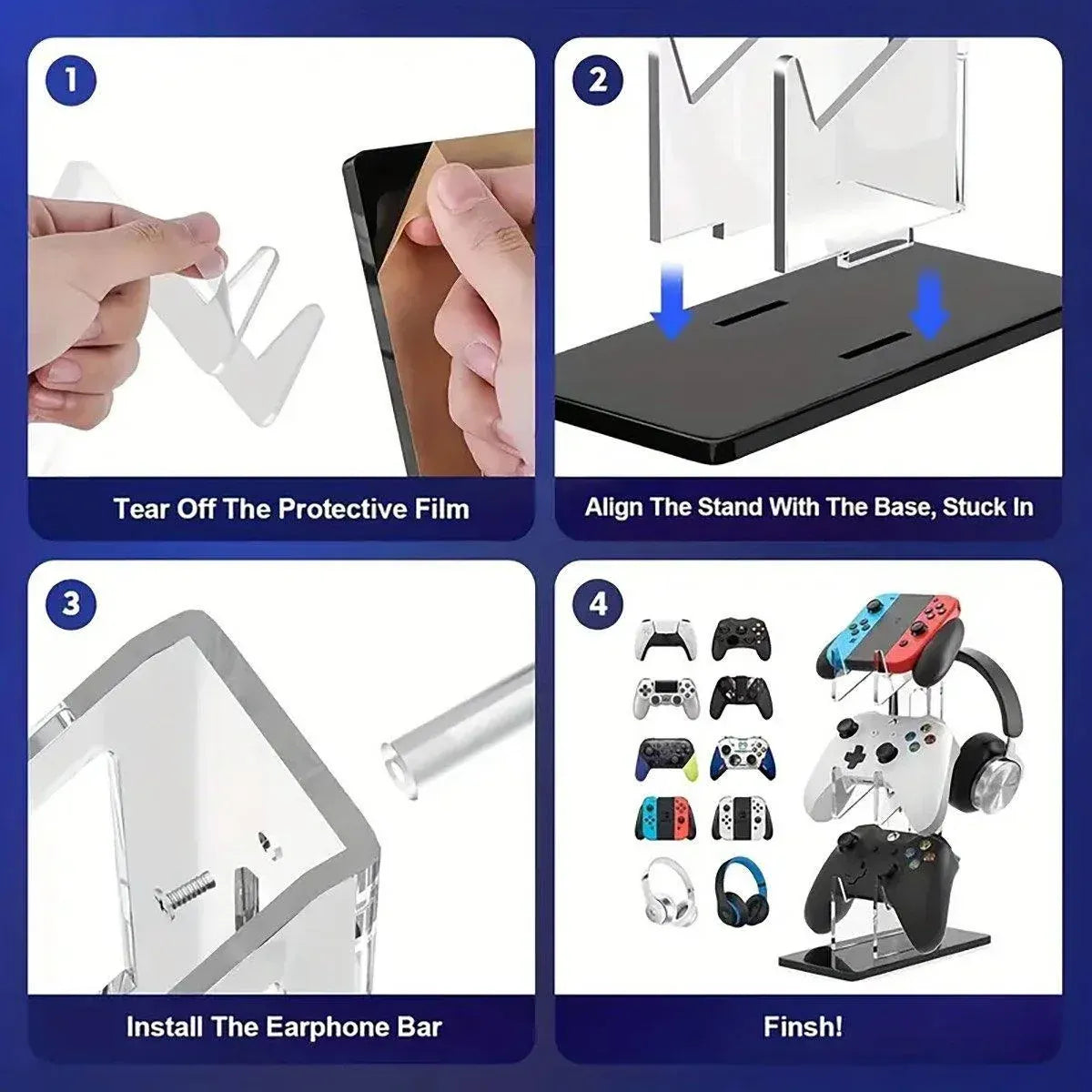 1

Tear Off The Protective Film

2

Align The Stand With The Base, Stuck In

3

Install The Earphone Bar

4

Finsh!