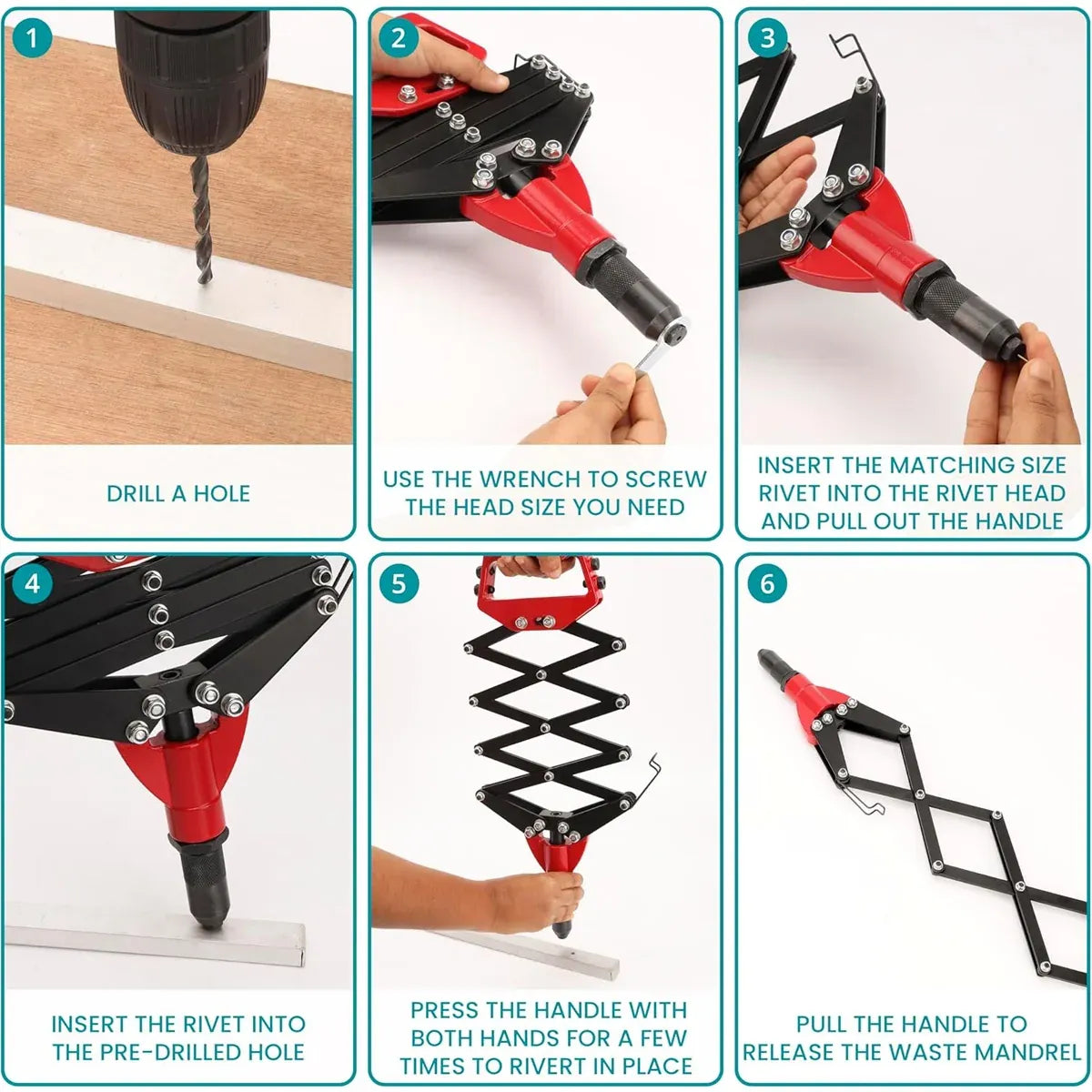 1

DRILL A HOLE

2

USE THE WRENCH TO SCREW THE HEAD SIZE YOU NEED

3

INSERT THE MATCHING SIZE RIVET INTO THE RIVET HEAD AND PULL OUT THE HANDLE

4

INSERT THE RIVET INTO THE PRE-DRILLED HOLE

5

PRESS THE HANDLE WITH BOTH HANDS FOR A FEW TIMES TO RIVERT IN PLACE

6

PULL THE HANDLE TO RELEASE THE WASTE MANDREL