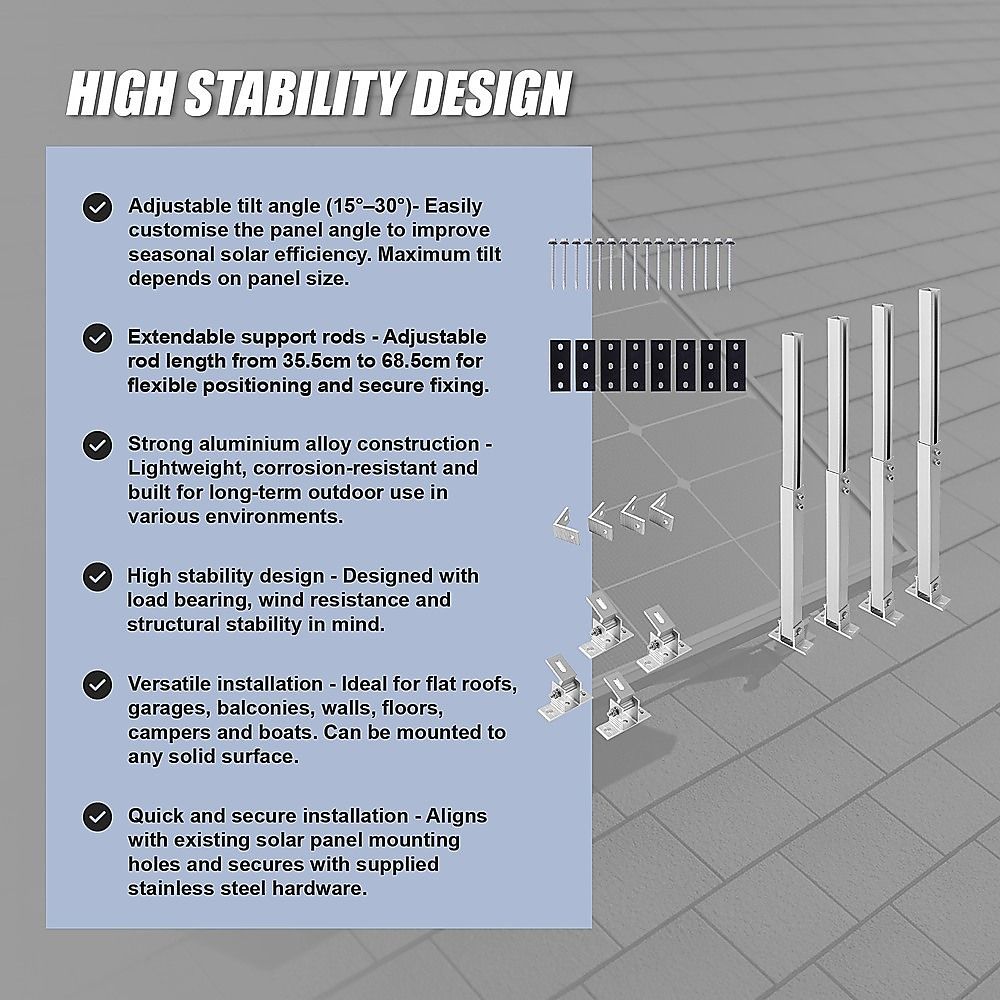 HIGH STABILITY DESIGN

Adjustable tilt angle (15°–30°)- Easily customise the panel angle to improve seasonal solar efficiency. Maximum tilt depends on panel size.

Extendable support rods - Adjustable rod length from 35.5cm to 68.5cm for flexible positioning and secure fixing.

Strong aluminium alloy construction - Lightweight, corrosion-resistant and built for long-term outdoor use in various environments.

High stability design - Designed with load bearing, wind resistance and structural stability in mind.

Versatile installation - Ideal for flat roofs, garages, balconies, walls, floors, campers and boats. Can be mounted to any solid surface.

Quick and secure installation - Aligns with existing solar panel mounting holes and secures with supplied stainless steel hardware.