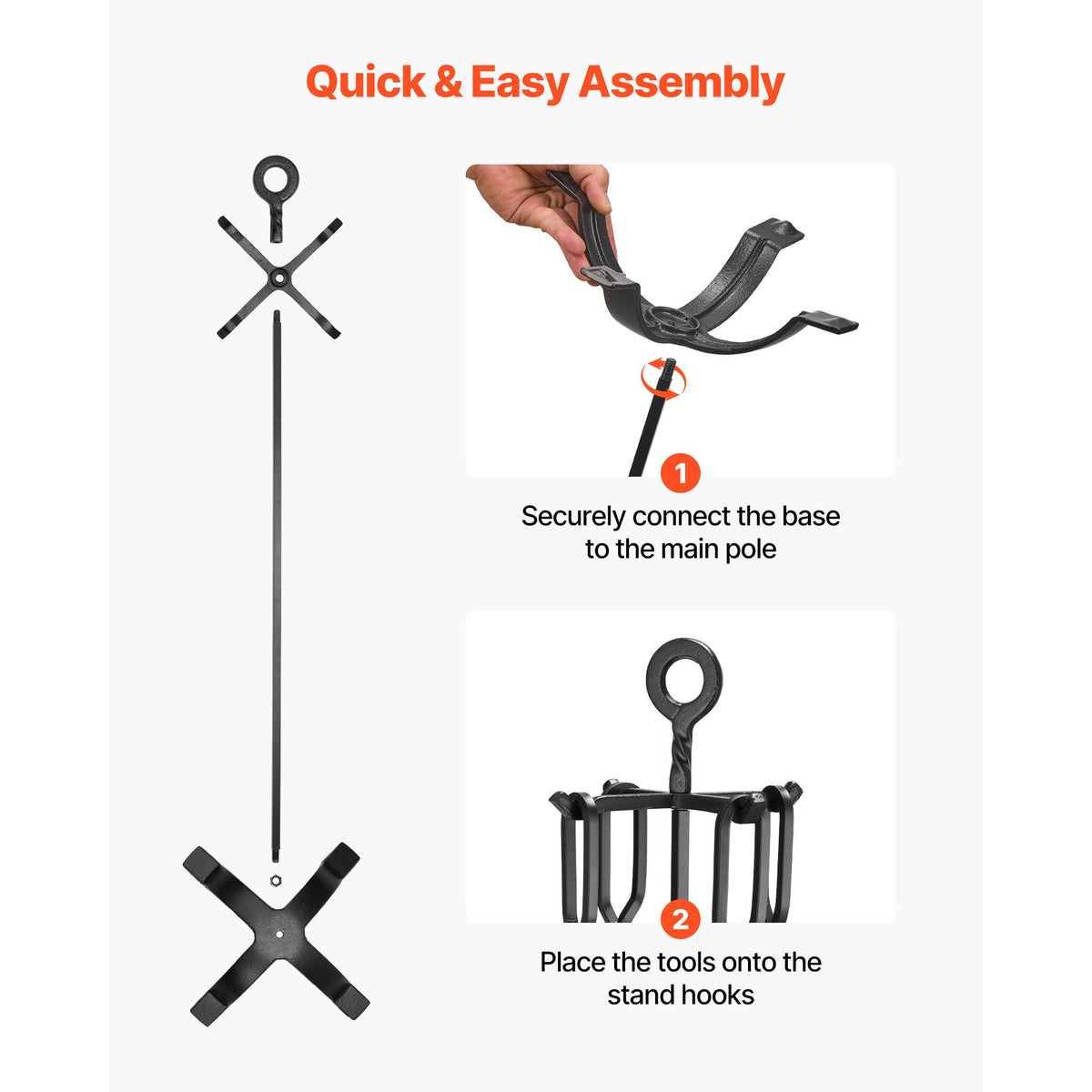 Quick & Easy Assembly

1

Securely connect the base to the main pole

2

Place the tools onto the stand hooks