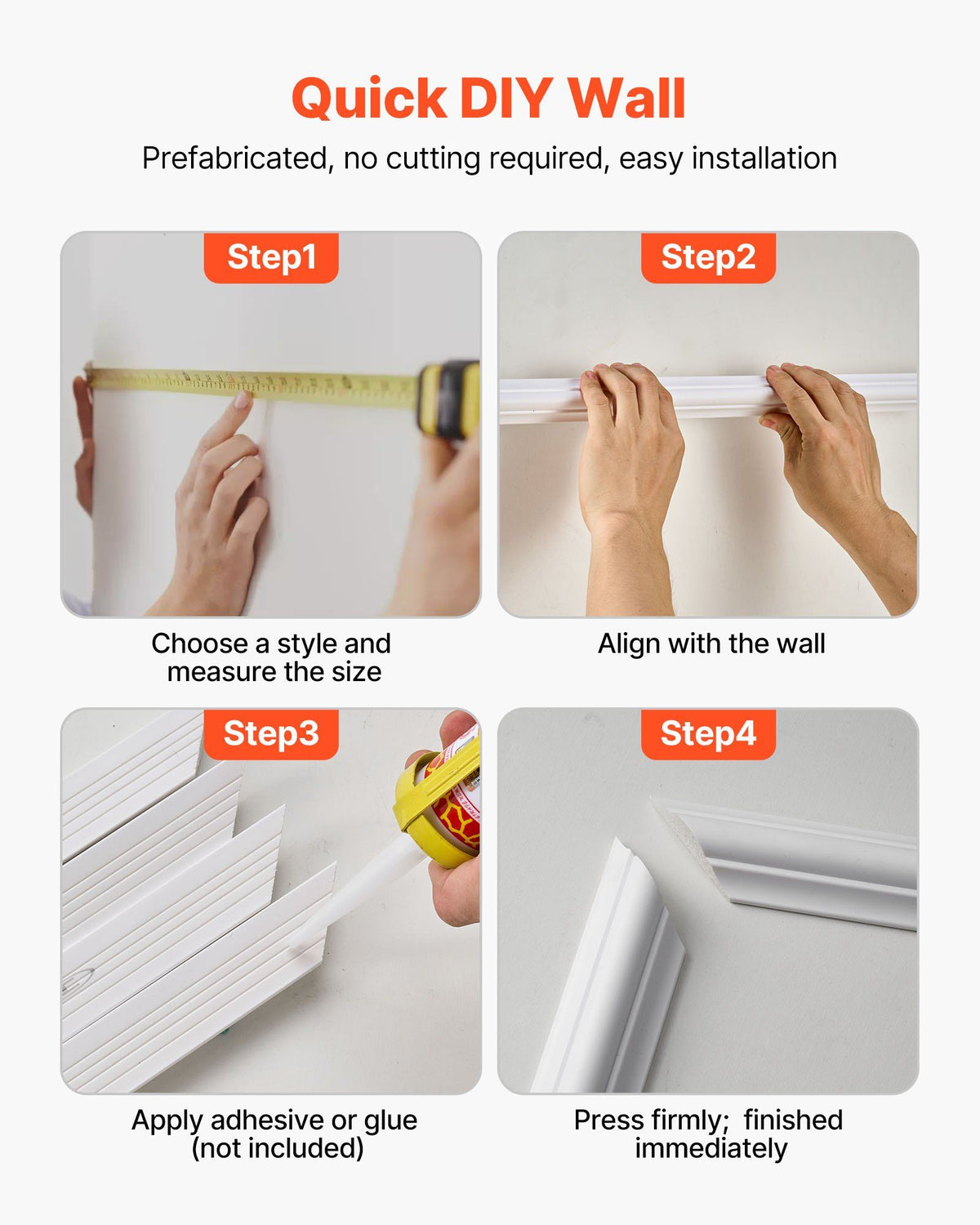 Quick DIY Wall

Prefabricated, no cutting required, easy installation

Step1

Choose a style and measure the size

Step2

Align with the wall

Step3

Apply adhesive or glue (not included)

Step4

Press firmly;  finished immediately